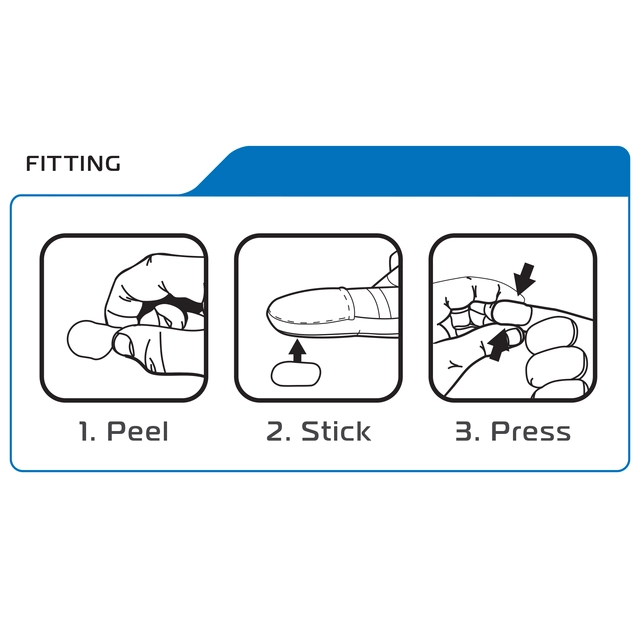 FITTING

1. Peel

2. Stick

3. Press