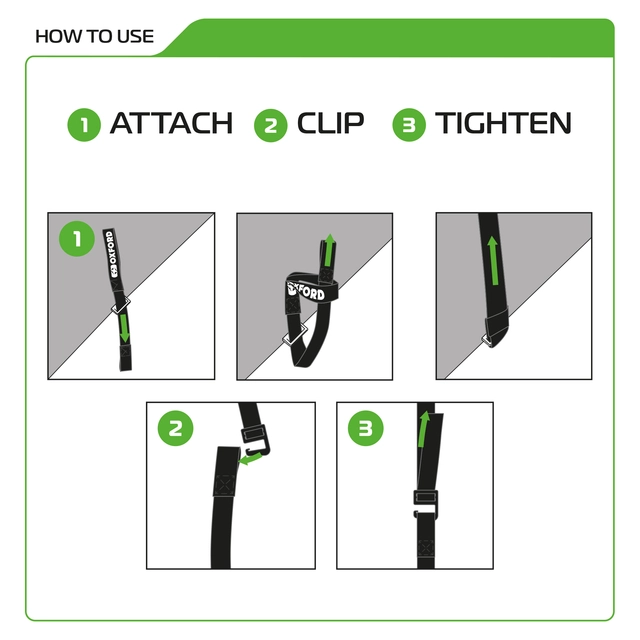 HOW TO USE

1 ATTACH 2 CLIP 3 TIGHTEN

1

OXFORD

OXFORD

2

3